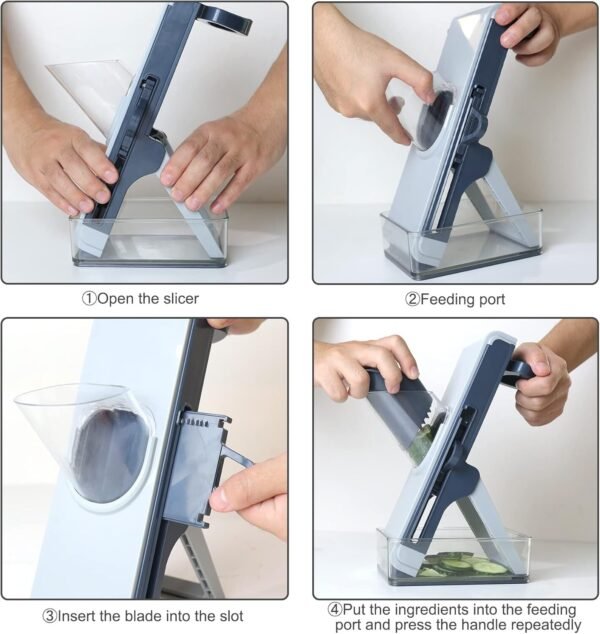 ①Open the slicer

②Feeding port

③Insert the blade into the slot

④Put the ingredients into the feeding port and press the handle repeatedly